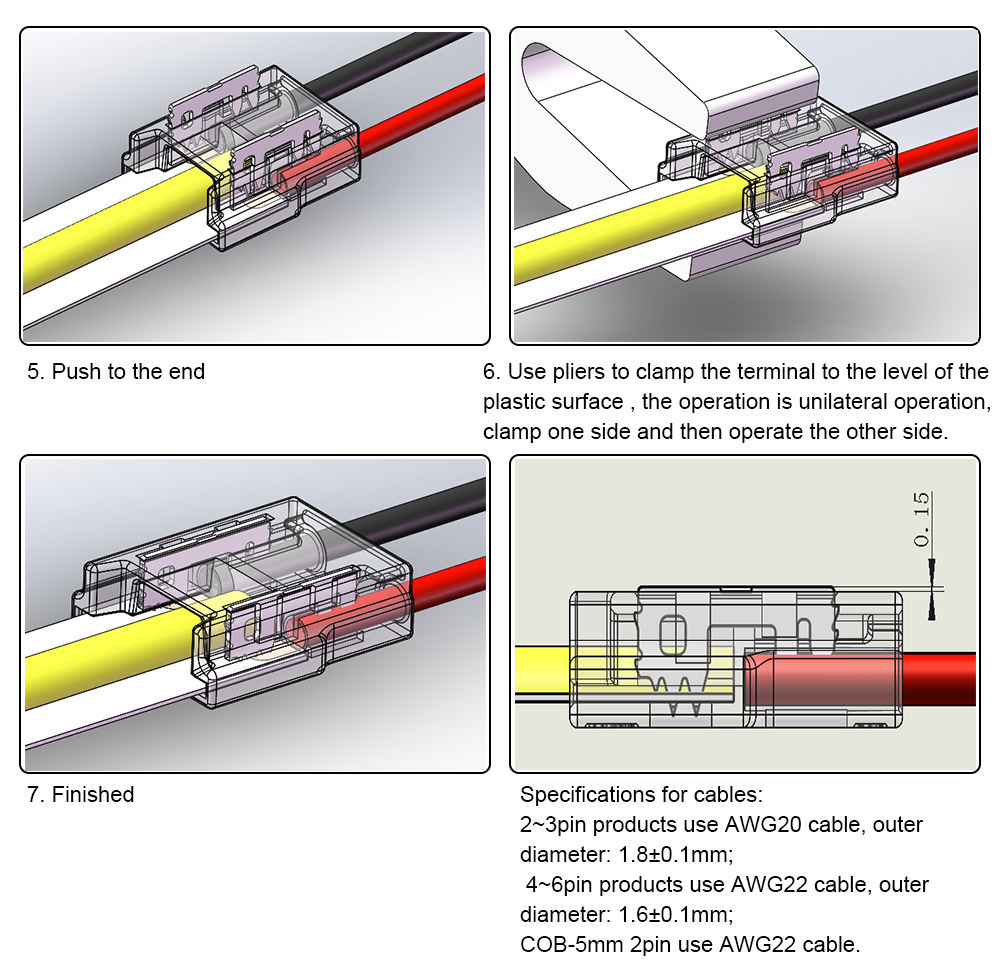 5. Push to the end

6. Use pliers to clamp the terminal to the level of the plastic surface , the operation is unilateral operation, clamp one side and then operate the other side.

7. Finished

0. 15

Specifications for cables:
2~3pin products use AWG20 cable, outer diameter: 1.8±0.1mm;
4~6pin products use AWG22 cable, outer diameter: 1.6±0.1mm;
COB-5mm 2pin use AWG22 cable.